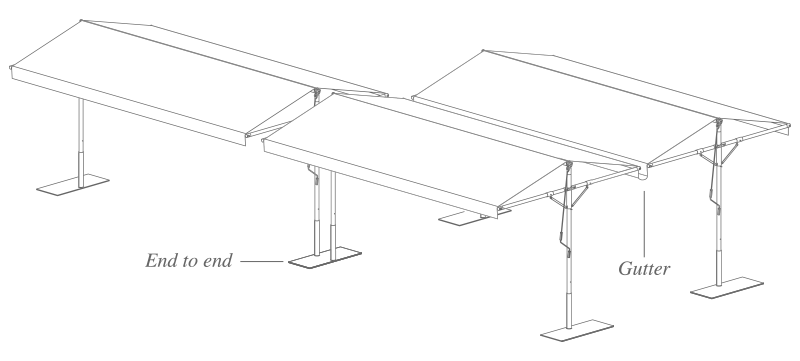 End to end

Gutter